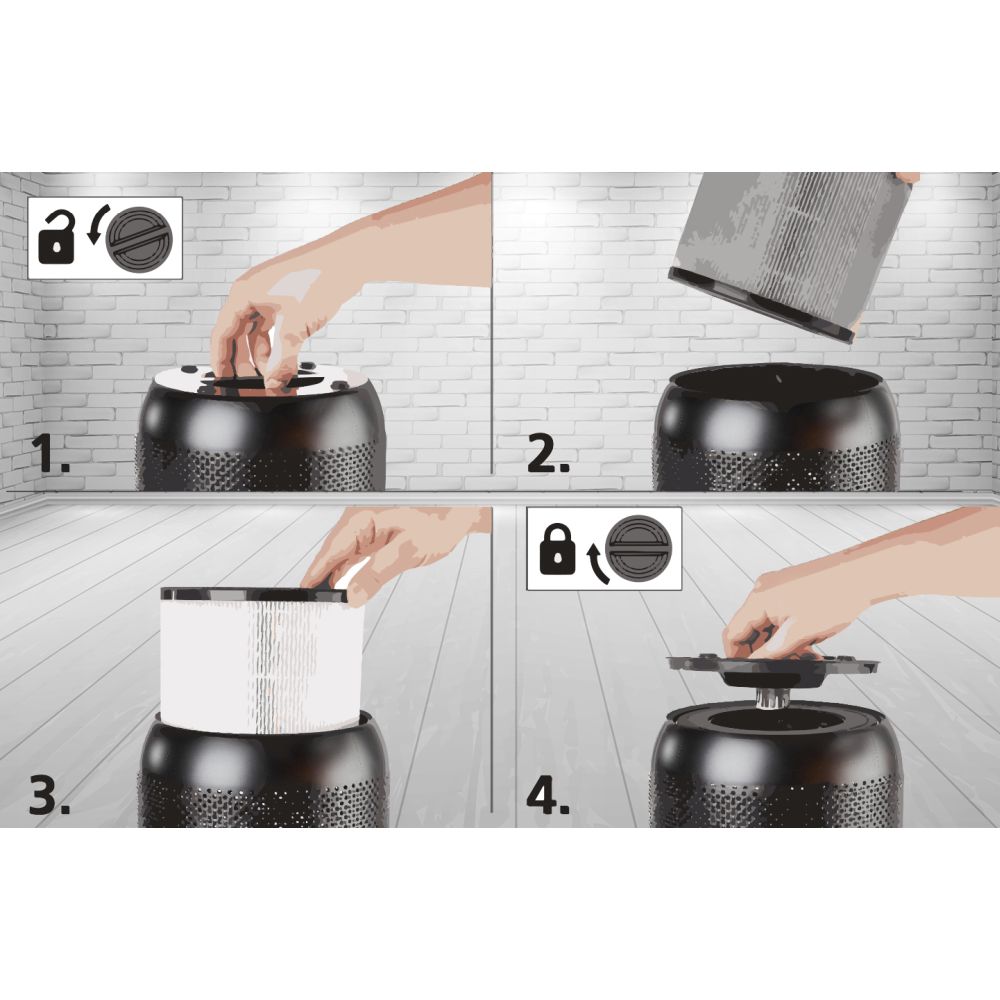 1.

2.

3.

4.