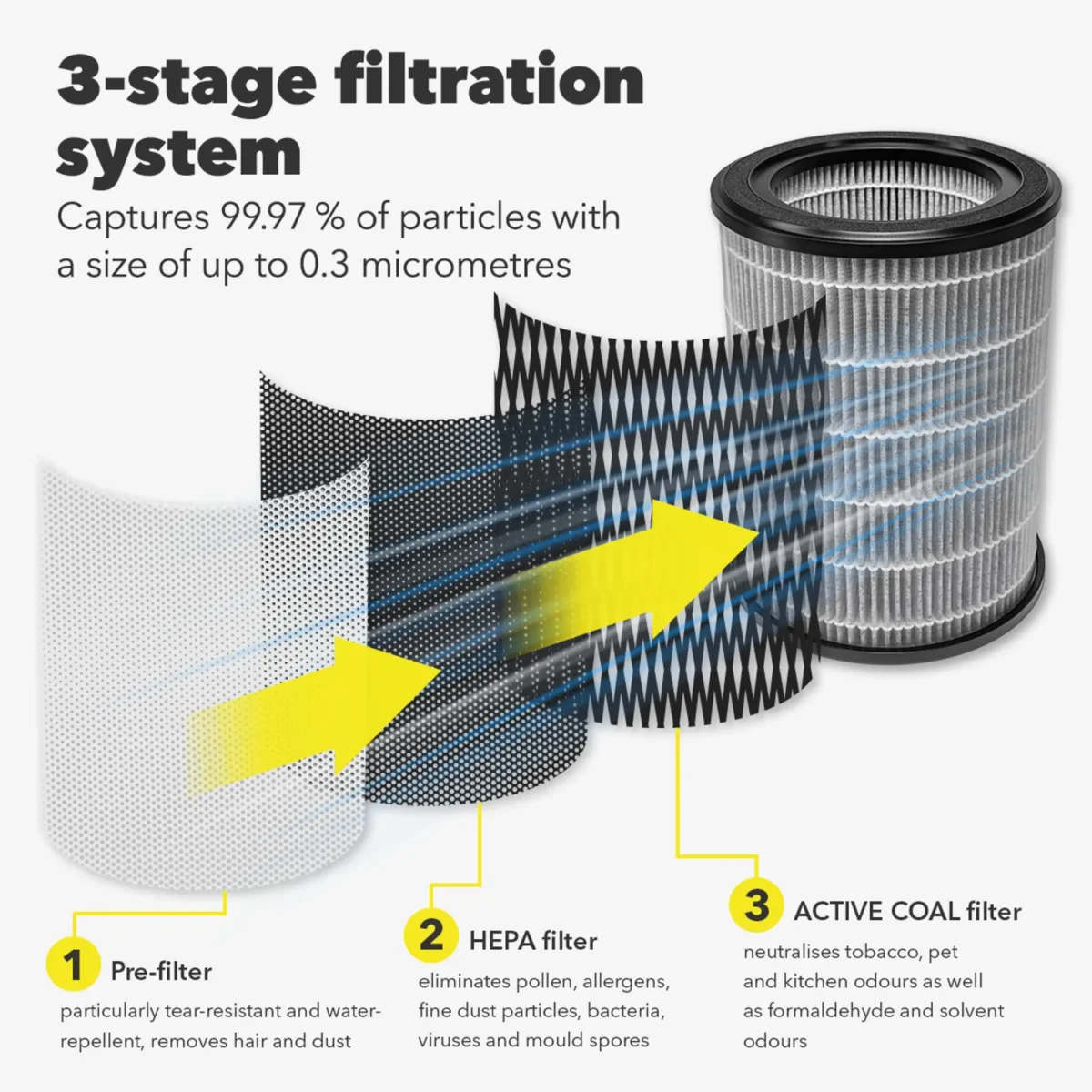 3-stage filtration system

Captures 99.97 % of particles with a size of up to 0.3 micrometres

1 Pre-filter

particularly tear-resistant and water-repellent, removes hair and dust

2 HEPA filter

eliminates pollen, allergens, fine dust particles, bacteria, viruses and mould spores

3 ACTIVE COAL filter

neutralises tobacco, pet and kitchen odours as well as formaldehyde and solvent odours