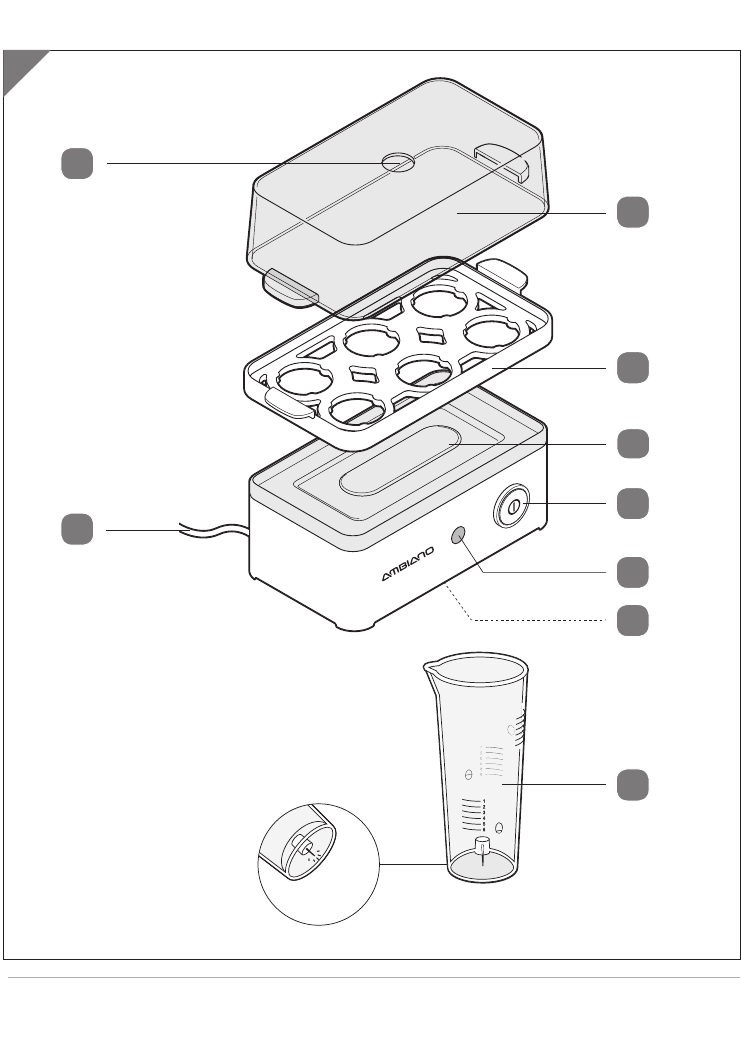 AMBIANO