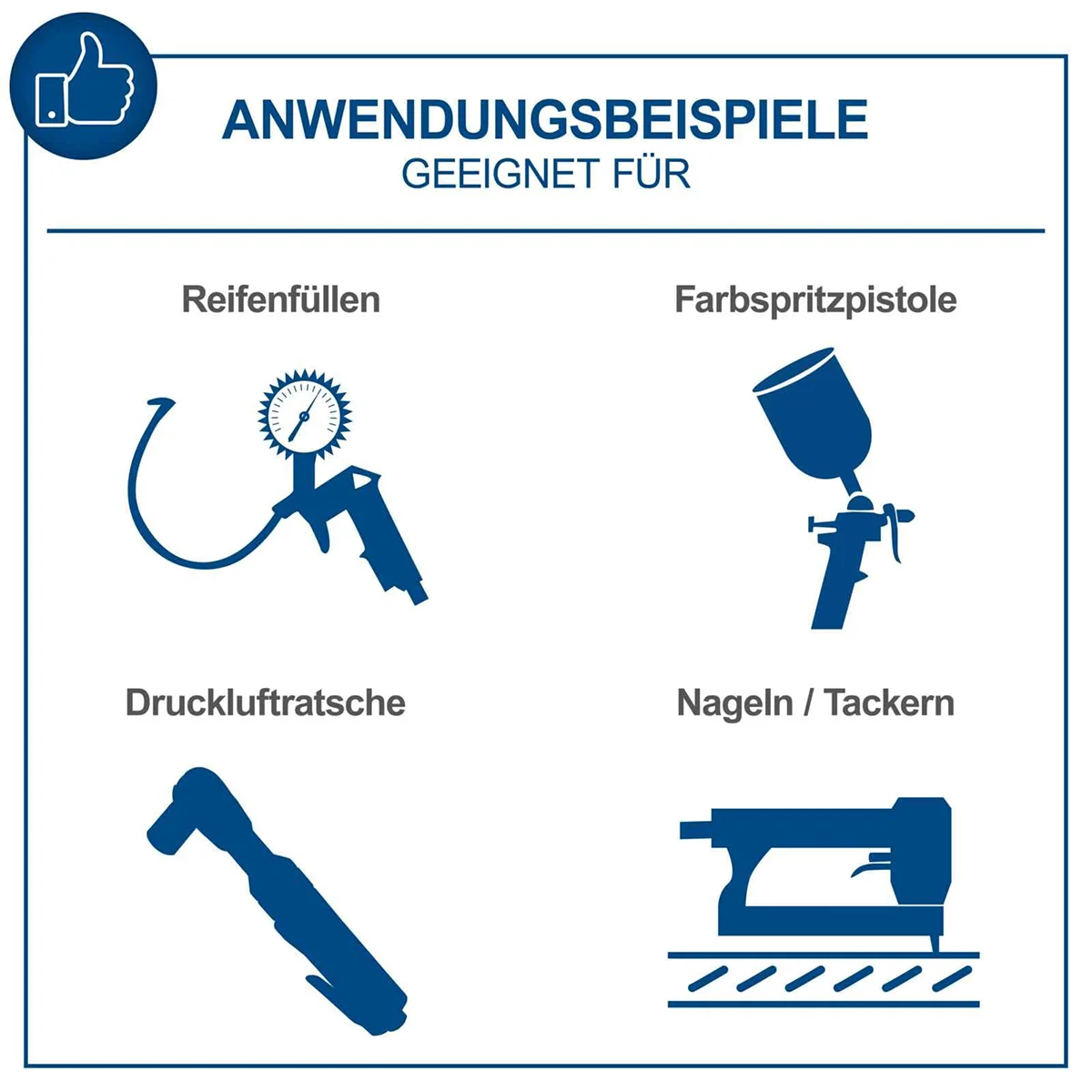 ANWENDUNGSBEISPIELE
GEEIGNET FÜR

Reifenfüllen

Farbspritzpistole

Druckluftratsche

Nageln / Tackern