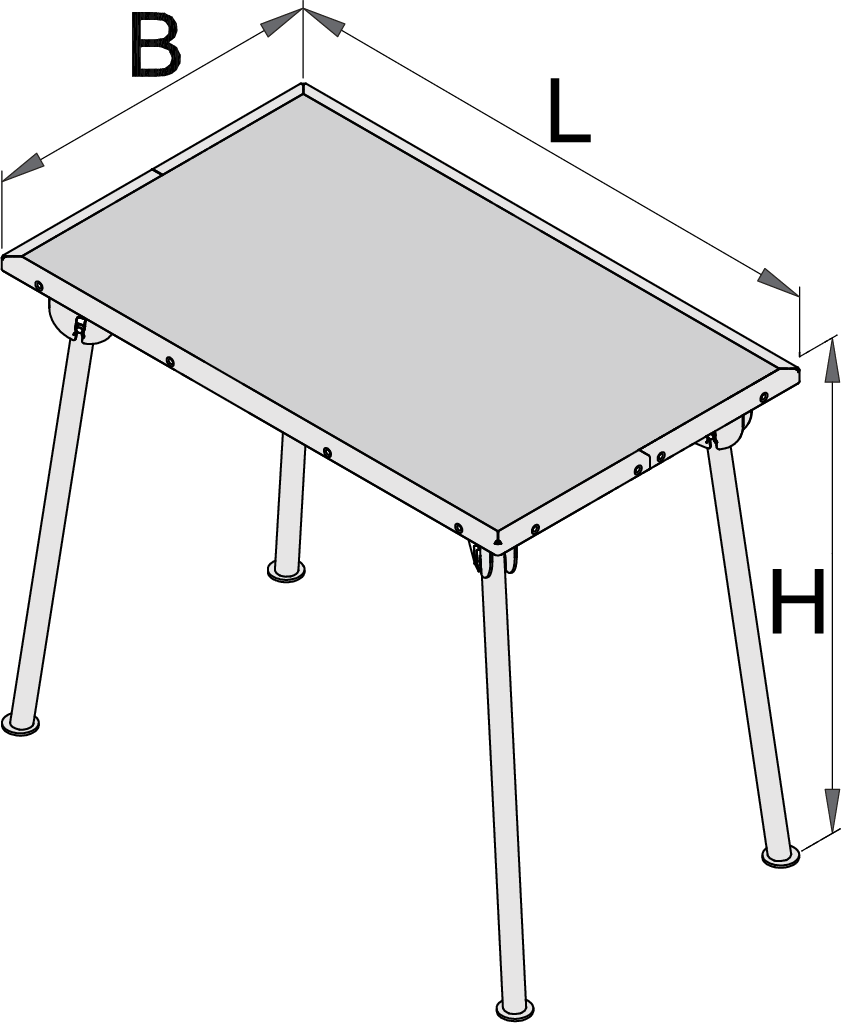 B
L
H